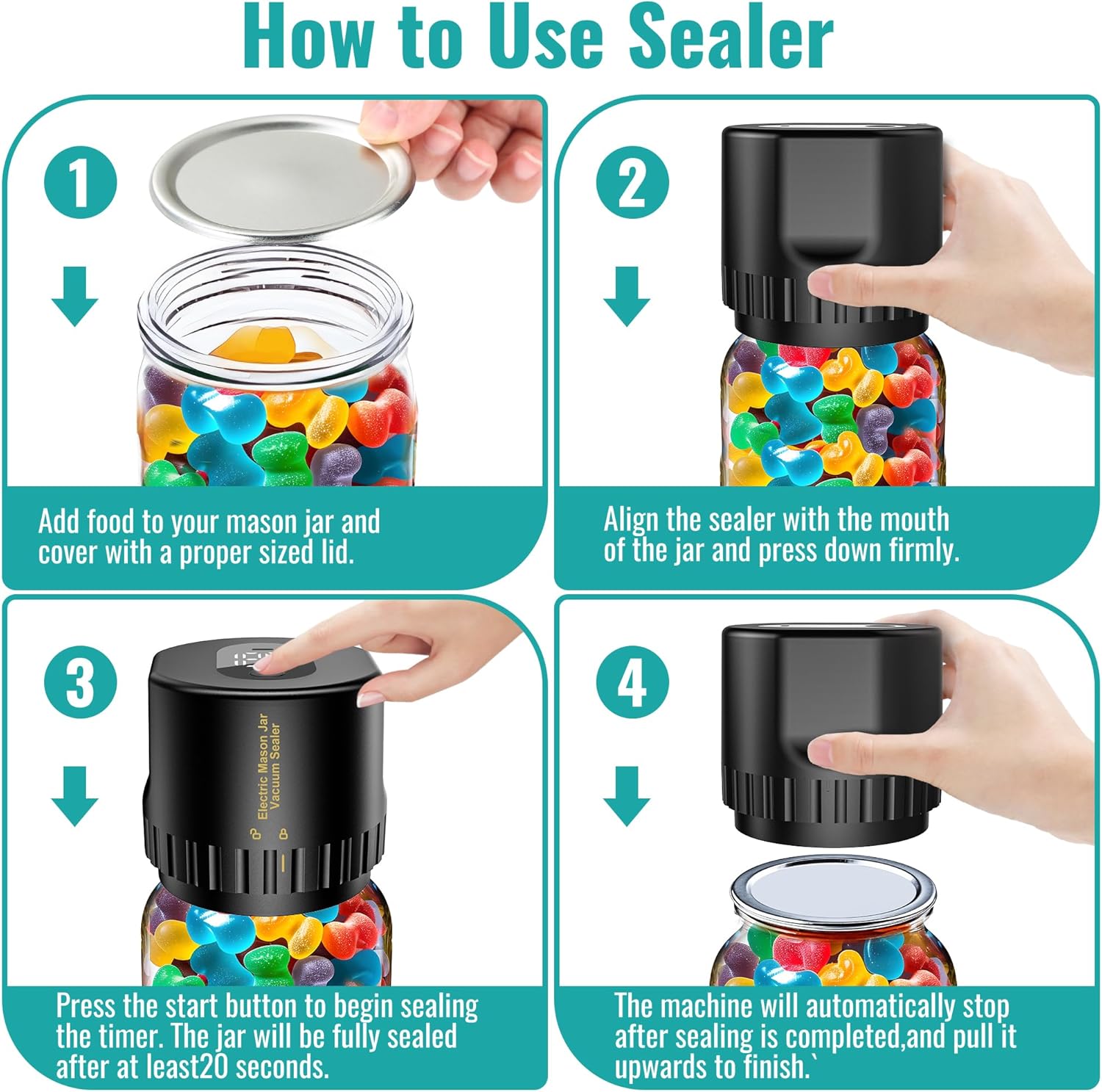 How to Use Sealer

1

Add food to your mason jar and cover with a proper sized lid.

2

Align the sealer with the mouth of the jar and press down firmly.

3

Electric Mason Jar Vacuum Sealer

Press the start button to begin sealing the timer. The jar will be fully sealed after at least20 seconds.

4

The machine will automatically stop after sealing is completed,and pull it upwards to finish.`