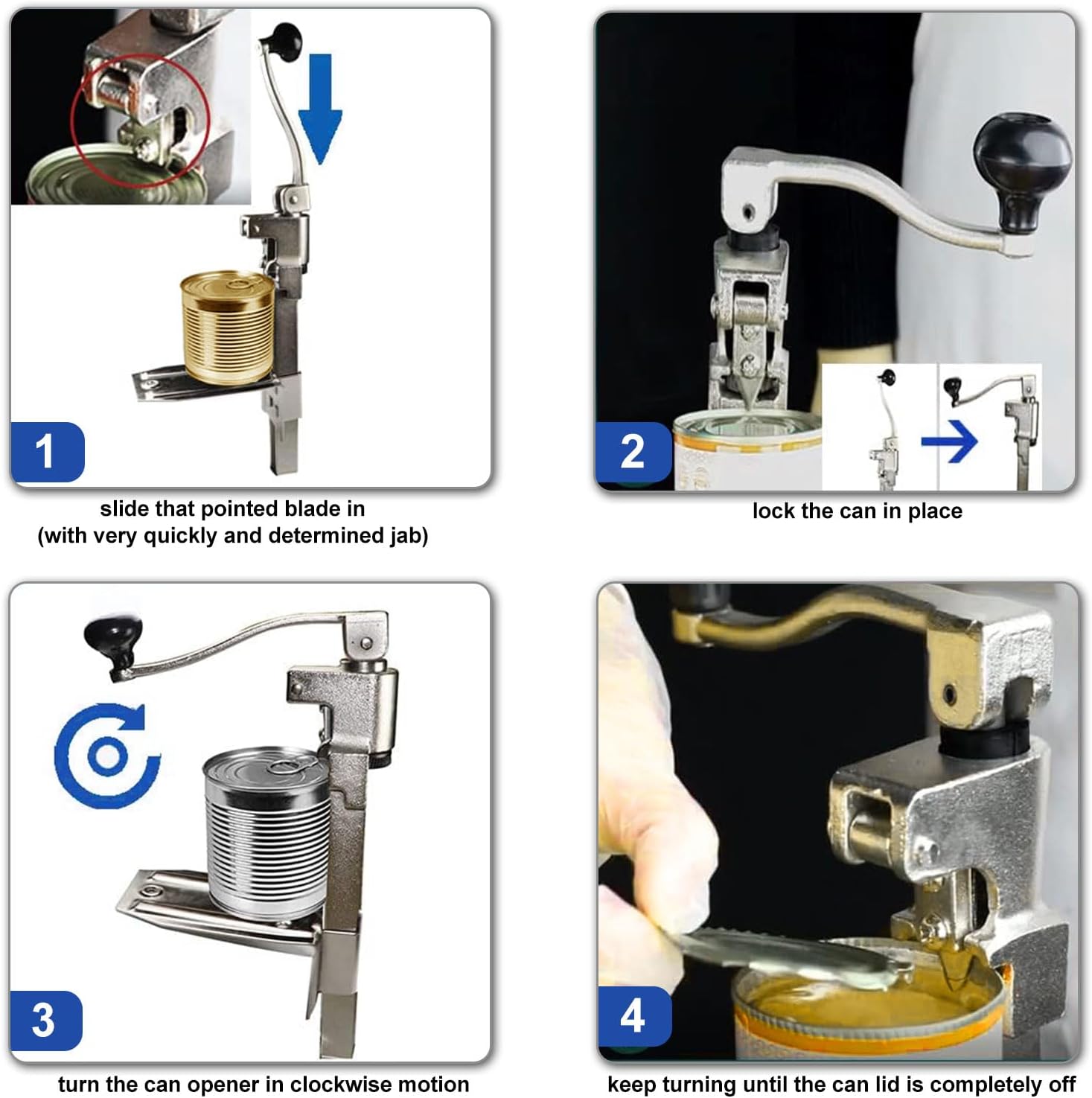 1

slide that pointed blade in
(with very quickly and determined jab)

2

lock the can in place

3

turn the can opener in clockwise motion

4

keep turning until the can lid is completely off