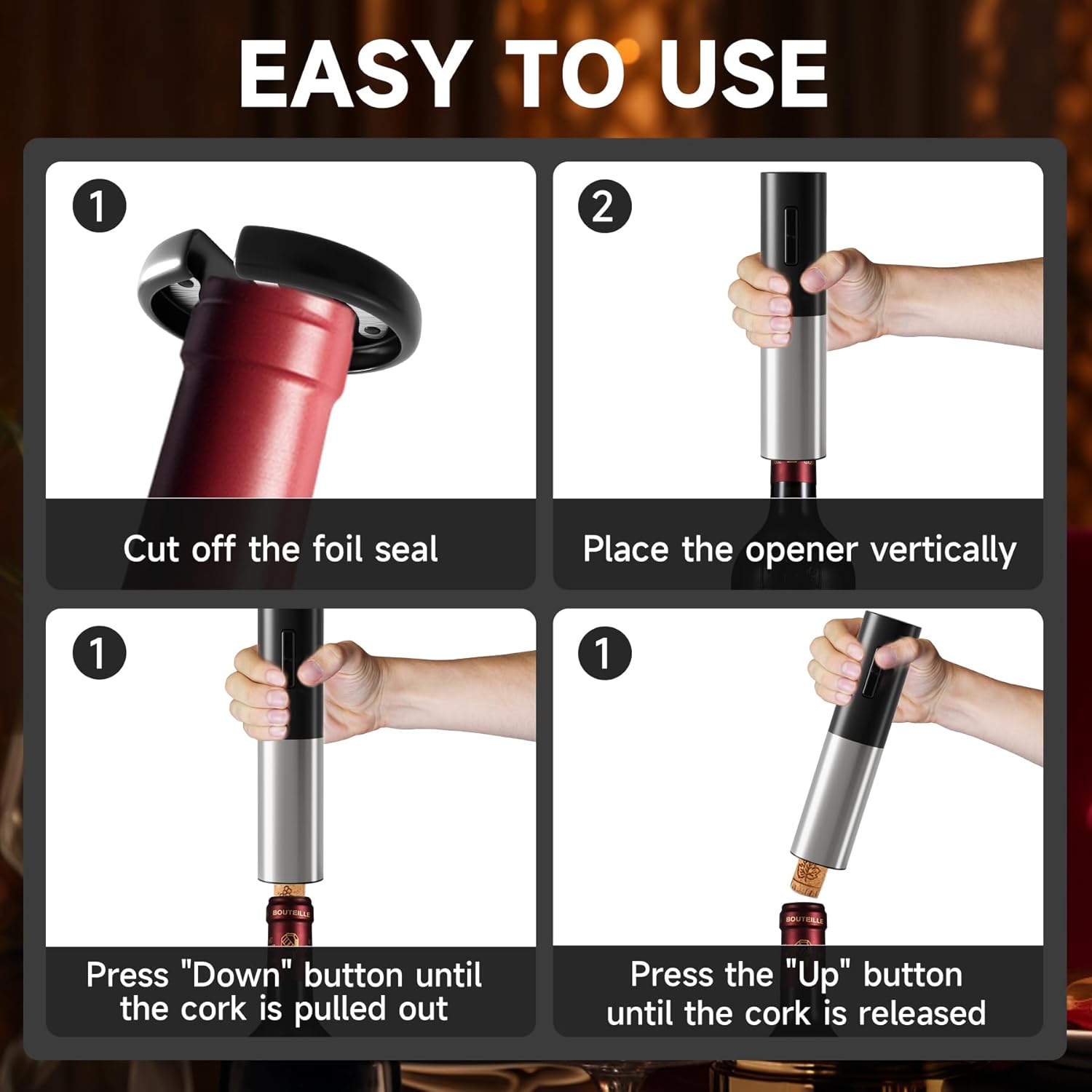 EASY TO USE

1

Cut off the foil seal

2

Place the opener vertically

1

BOUTEILLE

Press "Down" button until the cork is pulled out

1

BOUTEILLE

Press the "Up" button until the cork is released