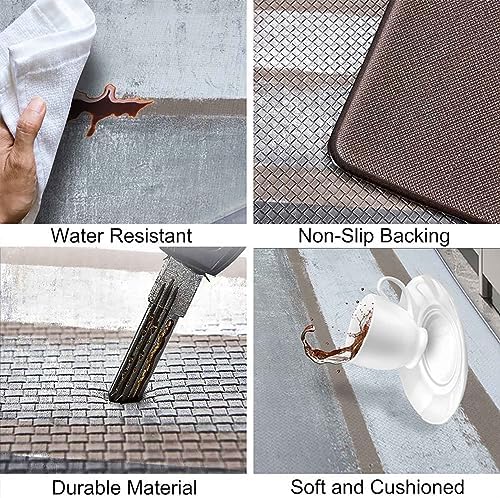 Water Resistant

Non-Slip Backing

Durable Material

Soft and Cushioned