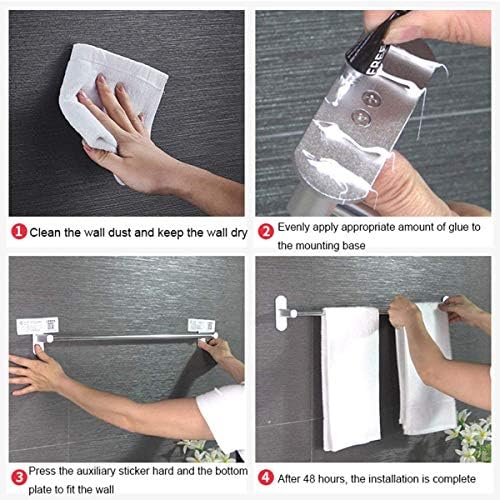 FREE

1 Clean the wall dust and keep the wall dry

2 Evenly apply appropriate amount of glue to the mounting base

3 Press the auxiliary sticker hard and the bottom plate to fit the wall

4 After 48 hours, the installation is complete