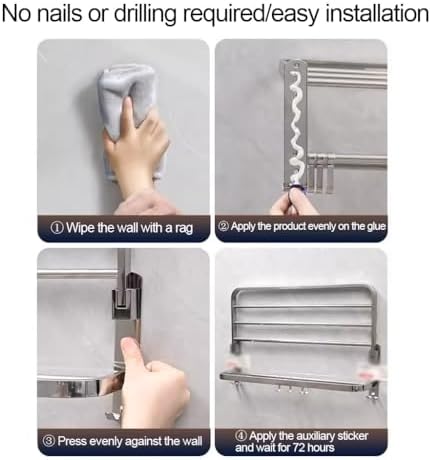 No nails or drilling required/easy installation

① Wipe the wall with a rag

② Apply the product evenly on the glue

③ Press evenly against the wall

④ Apply the auxiliary sticker and wait for 72 hours