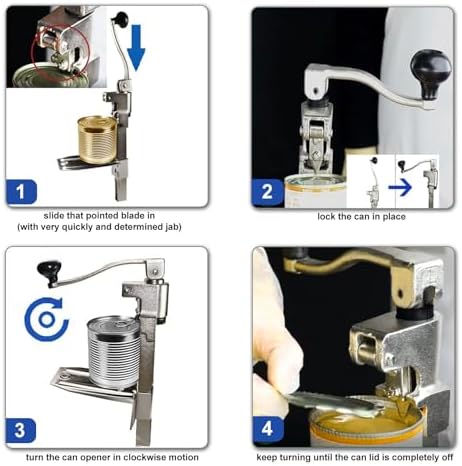 1

slide that pointed blade in
(with very quickly and determined jab)

2

lock the can in place

3

turn the can opener in clockwise motion

4

keep turning until the can lid is completely off