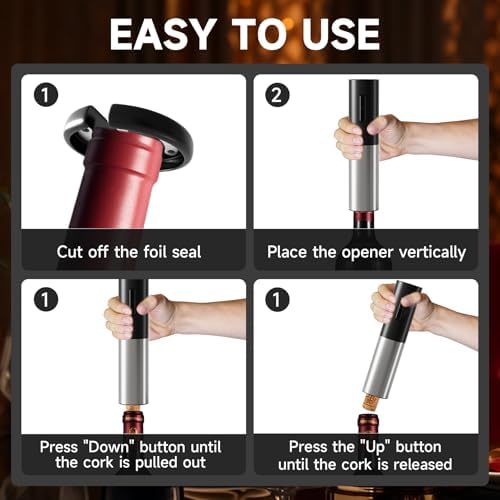 EASY TO USE

1
Cut off the foil seal

2
Place the opener vertically

1
Press "Down" button until the cork is pulled out

1
Press the "Up" button until the cork is released